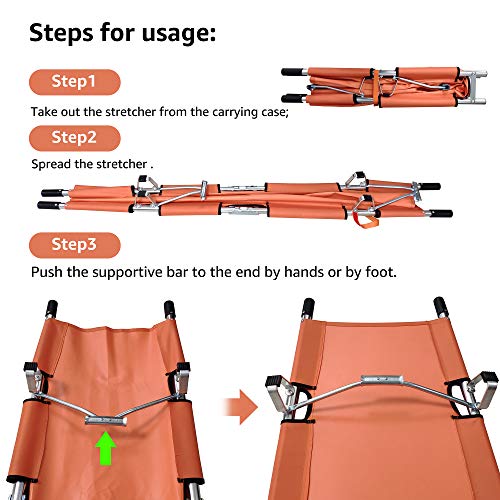 Steps for usage:

Step1

Take out the stretcher from the carrying case;

Step2

Spread the stretcher .

Step3

Push the supportive bar to the end by hands or by foot.