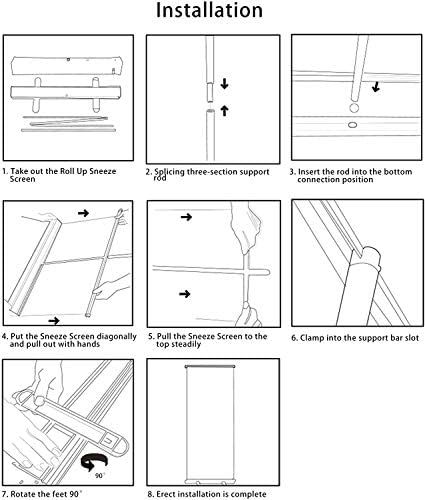 Installation

1. Take out the Roll Up Sneeze Screen

2. Splicing three-section support rod

3. Insert the rod into the bottom connection position

4. Put the Sneeze Screen diagonally and pull out with hands

5. Pull the Sneeze Screen to the top steadily

6. Clamp into the support bar slot

90°

7. Rotate the feet 90°

8. Erect installation is complete