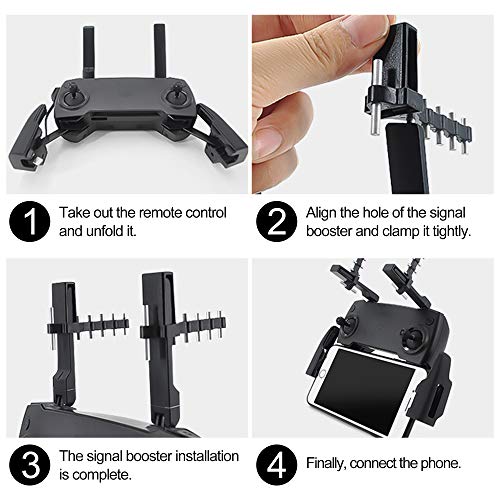 1 Take out the remote control and unfold it.

2 Align the hole of the signal booster and clamp it tightly.

3 The signal booster installation is complete.

4 Finally, connect the phone.