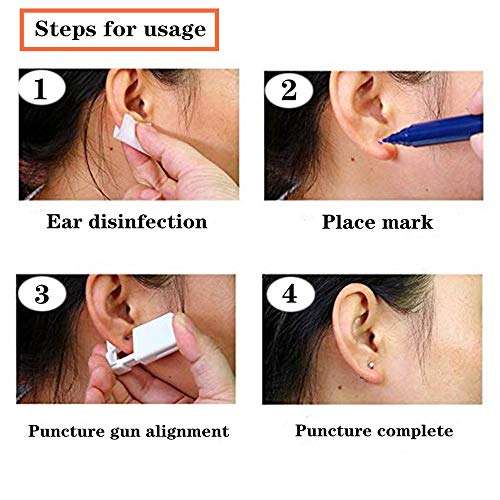 Steps for usage

1

Ear disinfection

2

Place mark

3

Puncture gun alignment

4

Puncture complete