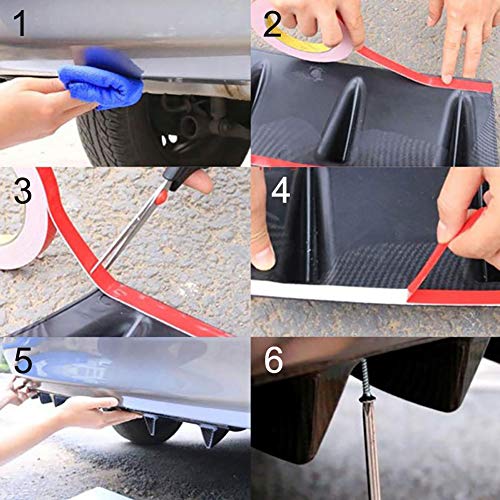 1

2

3

4

5

6