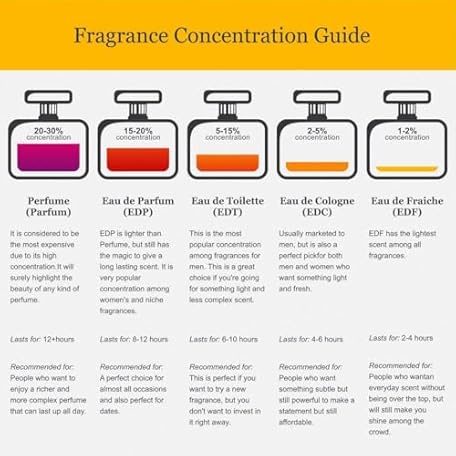 Fragrance Concentration Guide

20-30%
concentration

Perfume
(Parfum)

It is considered to be the most expensive due to its high concentration.It will surely highlight the beauty of any kind of perfume.

Lasts for: 12+hours

Recommended for:
People who want to enjoy a richer and more complex perfume that can last up all day.

15-20%
concentration

Eau de Parfum
(EDP)

EDP is lighter than Perfume, but still has the magic to give a long lasting scent. It is very popular concentration among women's and niche fragrances.

Lasts for: 8-12 hours

Recommended for:
A perfect choice for almost all occasions and also perfect for dates.

5-15%
concentration

Eau de Toilette
(EDT)

This is the most popular concentration among fragrances for men. This is a great choice if you're going for something light and less complex scent.

Lasts for: 6-10 hours

Recommended for:
This is perfect if you want to try a new fragrance, but you don't want to invest in it right away.

2-5%
concentration

Eau de Cologne
(EDC)

Usually marketed to men, but is also a perfect pickfor both men and women who want something light and fresh.

Lasts for: 4-6 hours

Recommended for:
People who want something subtle but still powerful to make a statement but still affordable.

1-2%
concentration

Eau de Fraiche
(EDF)

EDF has the lightest scent among all fragrances.

Lasts for: 2-4 hours

Recommended for:
People who wantan everyday scent without being over the top, but will still make you shine among the crowd.