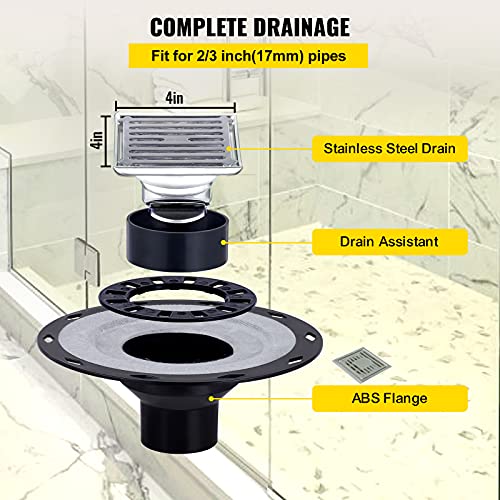 COMPLETE DRAINAGE

Fit for 2/3 inch(17mm) pipes

4in

4in

Stainless Steel Drain

Drain Assistant

ABS Flange