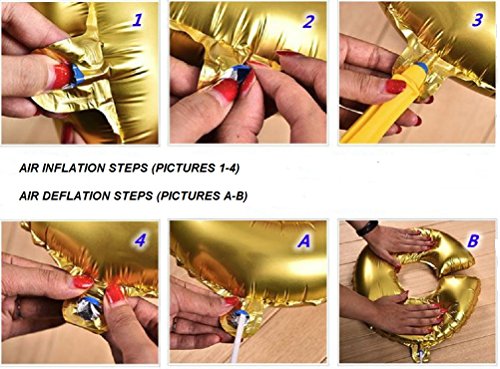 1

2

3

AIR INFLATION STEPS (PICTURES 1-4)

AIR DEFLATION STEPS (PICTURES A-B)

4

A

B