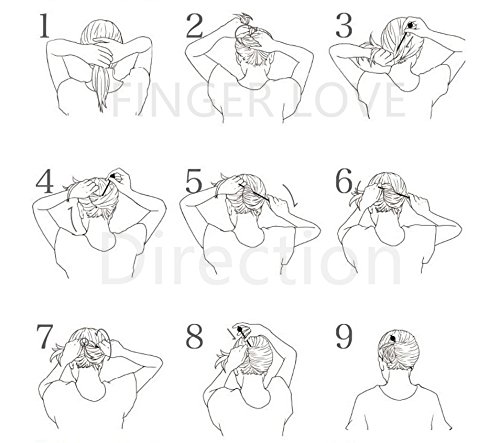 1 2 3

FINGER LOVE

4 5 6

Direction

7 8 9