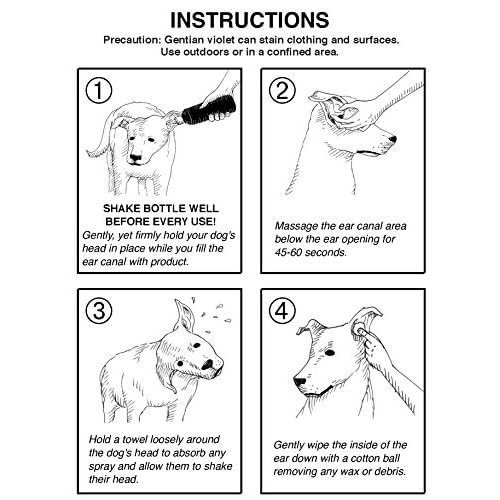 INSTRUCTIONS

Precaution: Gentian violet can stain clothing and surfaces. Use outdoors or in a confined area.

1

SHAKE BOTTLE WELL BEFORE EVERY USE!

Gently, yet firmly hold your dog's head in place while you fill the ear canal with product.

2

Massage the ear canal area below the ear opening for 45-60 seconds.

3

Hold a towel loosely around the dog's head to absorb any spray and allow them to shake their head.

4

Gently wipe the inside of the ear down with a cotton ball removing any wax or debris.