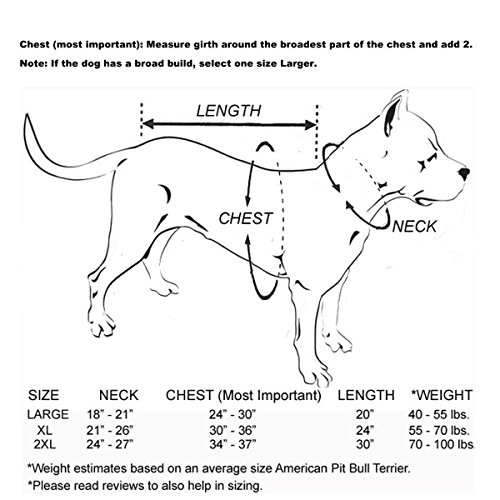 Chest (most important): Measure girth around the broadest part of the chest and add 2.
Note: If the dog has a broad build, select one size Larger.

LENGTH

CHEST

NECK

| SIZE | NECK | CHEST (Most Important) | LENGTH | *WEIGHT |
|---|---|---|---|---|
| LARGE | 18" - 21" | 24" - 30" | 20" | 40 - 55 lbs. |
| XL | 21" - 26" | 30" - 36" | 24" | 55 - 70 lbs. |
| 2XL | 24" - 27" | 34" - 37" | 30" | 70 - 100 lbs. |

*Weight estimates based on an average size American Pit Bull Terrier.
*Please read reviews to also help in sizing.