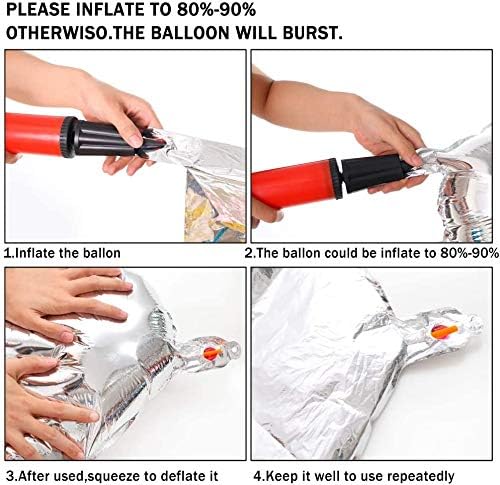 PLEASE INFLATE TO 80%-90% OTHERWISO.THE BALLOON WILL BURST.

1.Inflate the ballon

2.The ballon could be inflate to 80%-90%

3.After used,squeeze to deflate it

4.Keep it well to use repeatedly