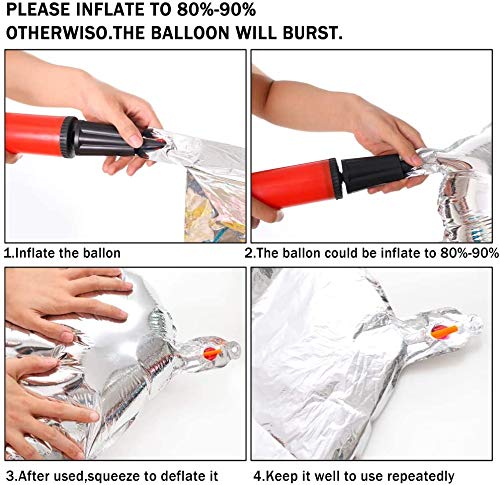 PLEASE INFLATE TO 80%-90% OTHERWISO.THE BALLOON WILL BURST.

1.Inflate the ballon

2.The ballon could be inflate to 80%-90%

3.After used,squeeze to deflate it

4.Keep it well to use repeatedly