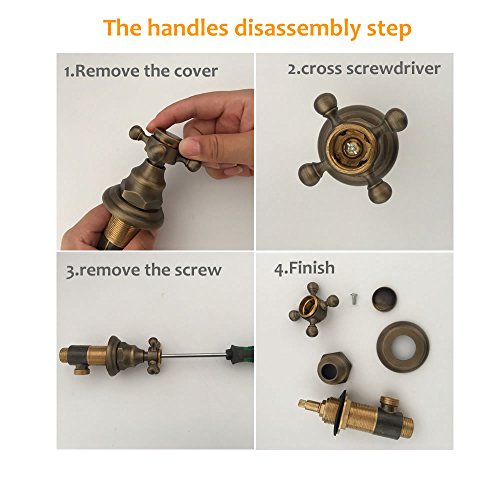 The handles disassembly step

1.Remove the cover

2.cross screwdriver

3.remove the screw

4.Finish