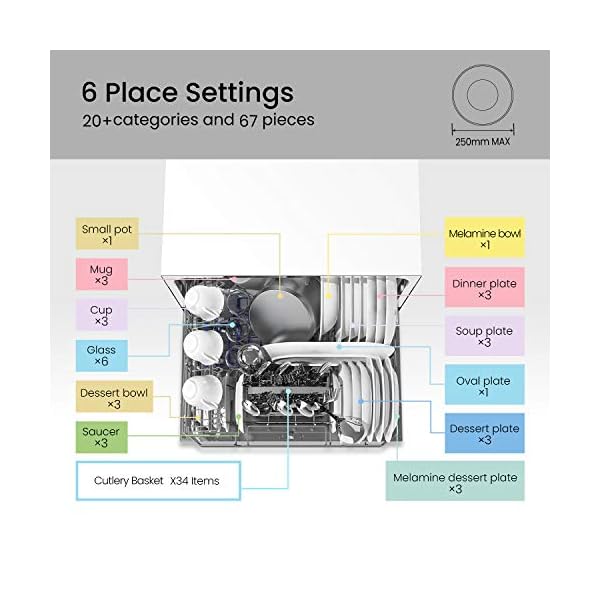 6 Place Settings
20+categories and 67 pieces

250mm MAX

Small pot
×1

Mug
×3

Cup
×3

Glass
×6

Dessert bowl
×3

Saucer
×3

Cutlery Basket X34 Items

Melamine bowl
×1

Dinner plate
×3

Soup plate
×3

Oval plate
×1

Dessert plate
×3

Melamine dessert plate
×3