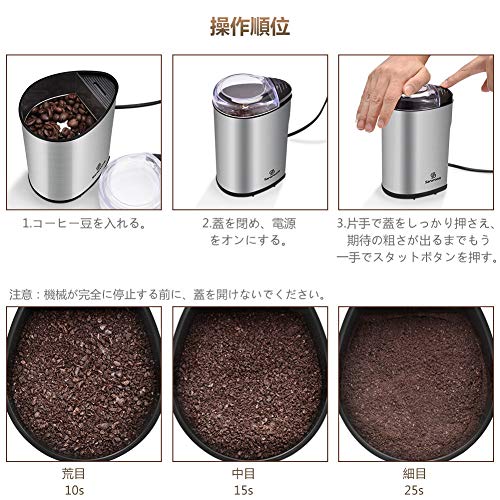 操作順位

1.コーヒー豆を入れる。

2.蓋を閉め、電源をオンにする。

3.片手で蓋をしっかり押さえ、期待の粗さが出るまでもう一手でスタットボタンを押す。

注意：機械が完全に停止する前に、蓋を開けないでください。

荒目
10s

中目
15s

細目
25s