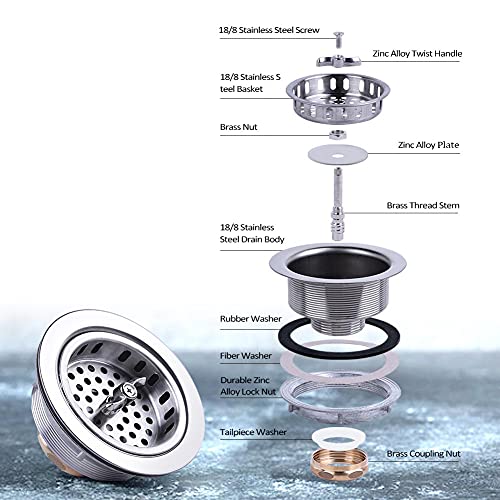 18/8 Stainless Steel Screw

Zinc Alloy Twist Handle

18/8 Stainless S teel Basket

Brass Nut

Zinc Alloy Plate

Brass Thread Stem

18/8 Stainless Steel Drain Body

Rubber Washer

Fiber Washer

Durable Zinc Alloy Lock Nut

Tailpiece Washer

Brass Coupling Nut