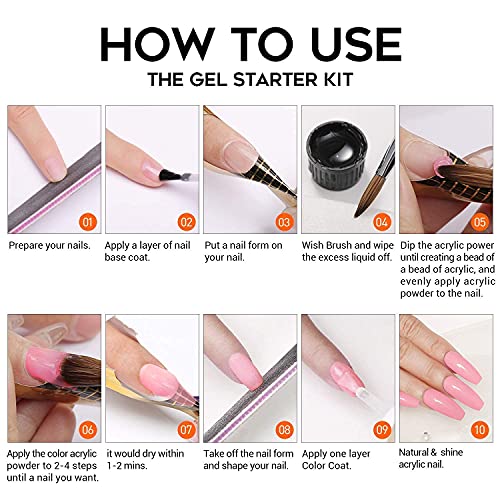 HOW TO USE
THE GEL STARTER KIT

01
Prepare your nails.

02
Apply a layer of nail base coat.

03
Put a nail form on your nail.

04
Wish Brush and wipe the excess liquid off.

05
Dip the acrylic power until creating a bead of a bead of acrylic, and evenly apply acrylic powder to the nail.

06
Apply the color acrylic powder to 2-4 steps until a nail you want.

07
it would dry within 1-2 mins.

08
Take off the nail form and shape your nail.

09
Apply one layer Color Coat.

10
Natural & shine acrylic nail.