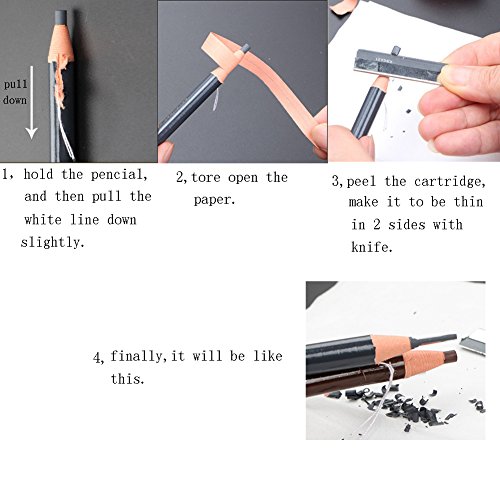 pull down

1, hold the pencial, and then pull the white line down slightly.

2, tore open the paper.

3, peel the cartridge, make it to be thin in 2 sides with knife.

4, finally, it will be like this.