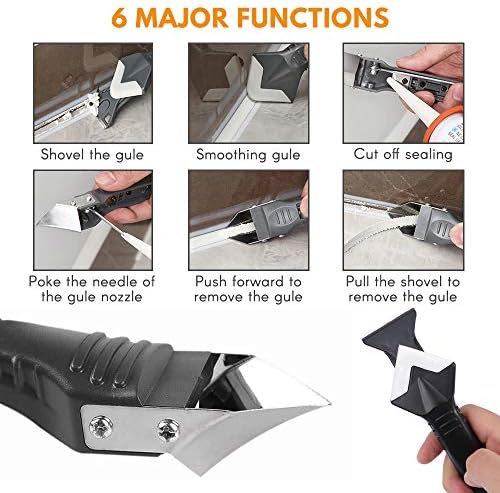 6 MAJOR FUNCTIONS

Shovel the gule

Smoothing gule

Cut off sealing

Poke the needle of the gule nozzle

Push forward to remove the gule

Pull the shovel to remove the gule