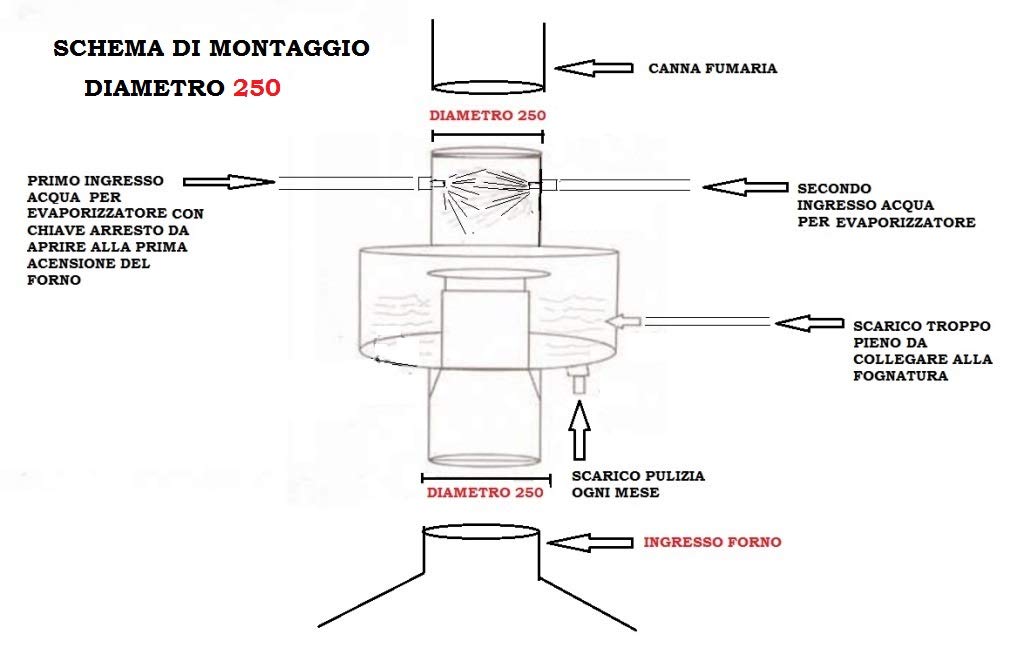 SCHEMA DI MONTAGGIO
DIAMETRO 250

CANNA FUMARIA

DIAMETRO 250

PRIMO INGRESSO ACQUA PER EVAPORIZZATORE CON CHIAVE ARRESTO DA APRIRE ALLA PRIMA ACENSIONE DEL FORNO

SECONDO INGRESSO ACQUA PER EVAPORIZZATORE

SCARICO TROPPO PIENO DA COLLEGARE ALLA FOGNATURA

SCARICO PULIZIA OGNI MESE

DIAMETRO 250

INGRESSO FORNO