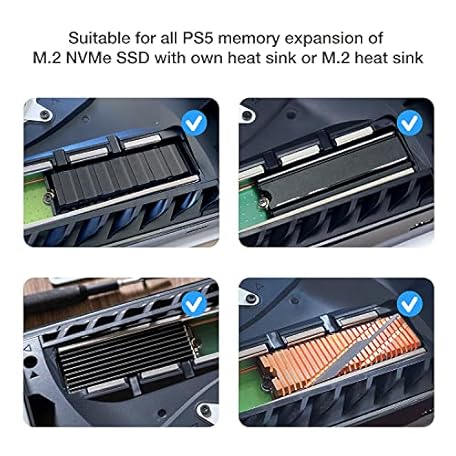 Suitable for all PS5 memory expansion of
M.2 NVMe SSD with own heat sink or M.2 heat sink