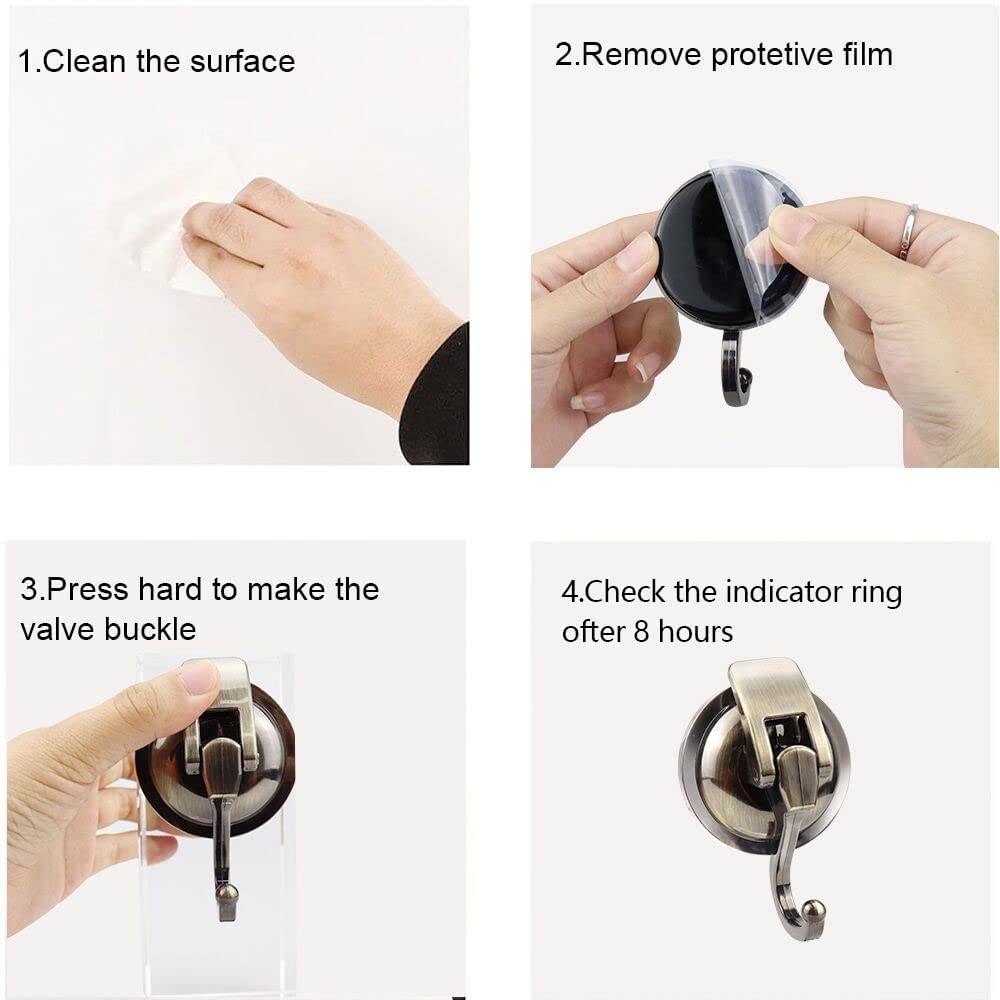 1.Clean the surface

2.Remove protetive film

3.Press hard to make the valve buckle

4.Check the indicator ring ofter 8 hours