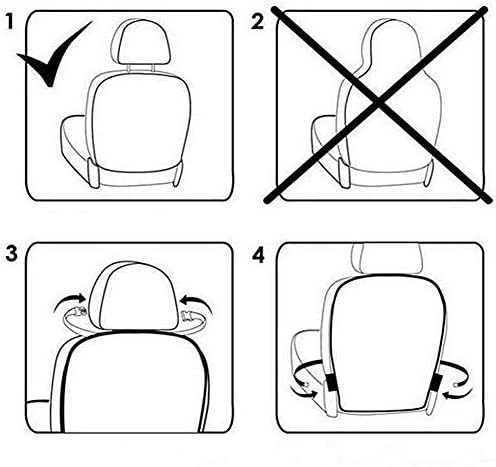 1

2

3

4