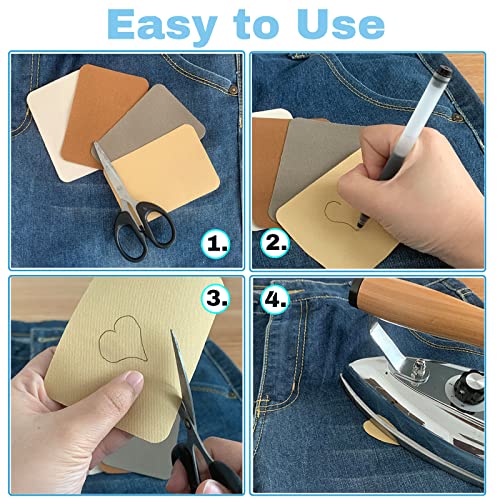 Easy to Use

1.

2.

3.

4.