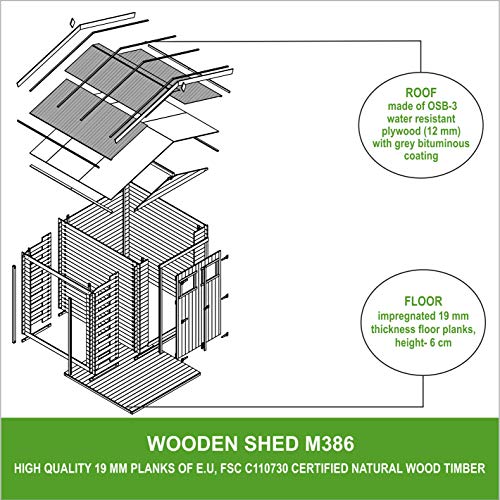 ROOF
made of OSB-3 water resistant plywood (12 mm) with grey bituminous coating

FLOOR
impregnated 19 mm thickness floor planks, height- 6 cm

WOODEN SHED M386

HIGH QUALITY 19 MM PLANKS OF E.U, FSC C110730 CERTIFIED NATURAL WOOD TIMBER