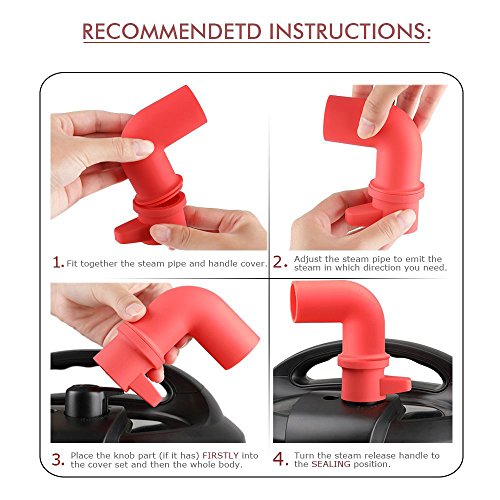 RECOMMENDETD INSTRUCTIONS:

1. Fit together the steam pipe and handle cover.

2. Adjust the steam pipe to emit the steam in which direction you need.

3. Place the knob part (if it has) FIRSTLY into the cover set and then the whole body.

4. Turn the steam release handle to the SEALING position.