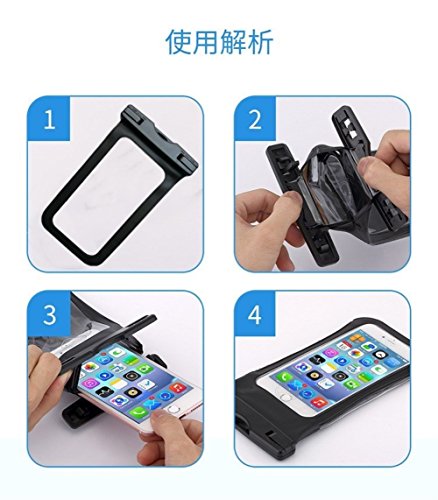 使用解析

1

2

3

4