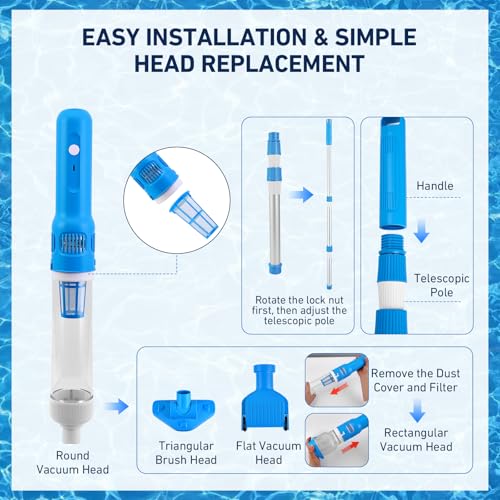 EASY INSTALLATION & SIMPLE HEAD REPLACEMENT

Rotate the lock nut first, then adjust the telescopic pole

Handle

Telescopic Pole

Round Vacuum Head

Triangular Brush Head

Flat Vacuum Head

Remove the Dust Cover and Filter

Rectangular Vacuum Head