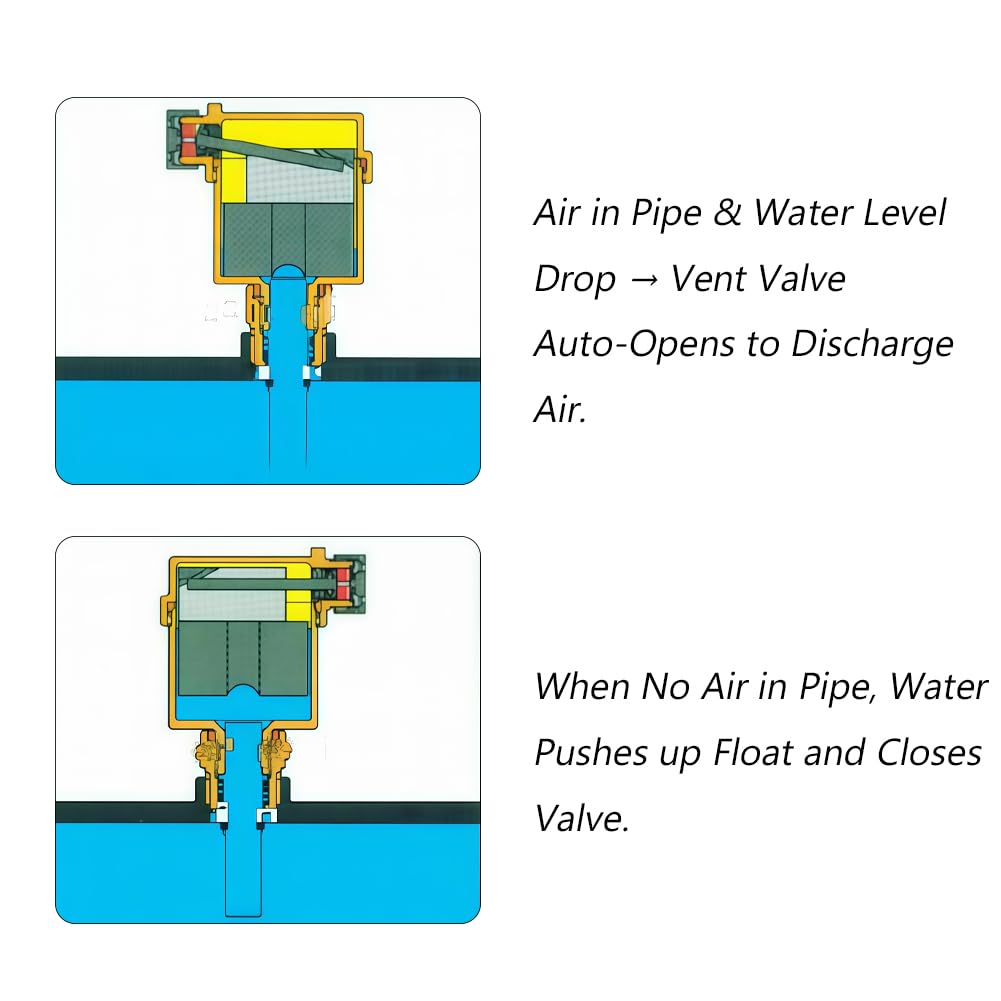 Air in Pipe & Water Level Drop → Vent Valve Auto-Opens to Discharge Air.

When No Air in Pipe, Water Pushes up Float and Closes Valve.