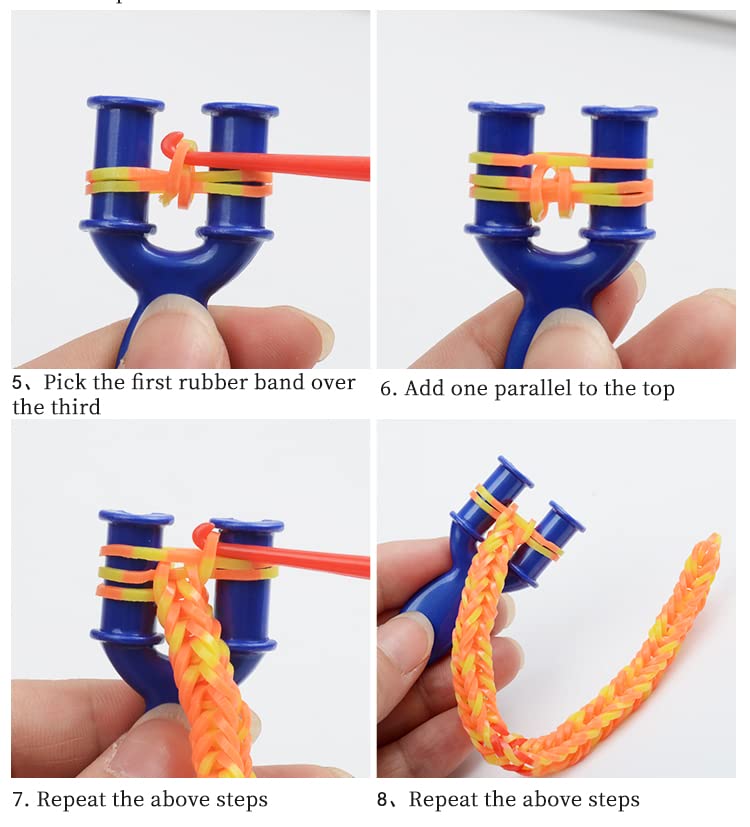 5、Pick the first rubber band over the third

6. Add one parallel to the top

7. Repeat the above steps

8、Repeat the above steps