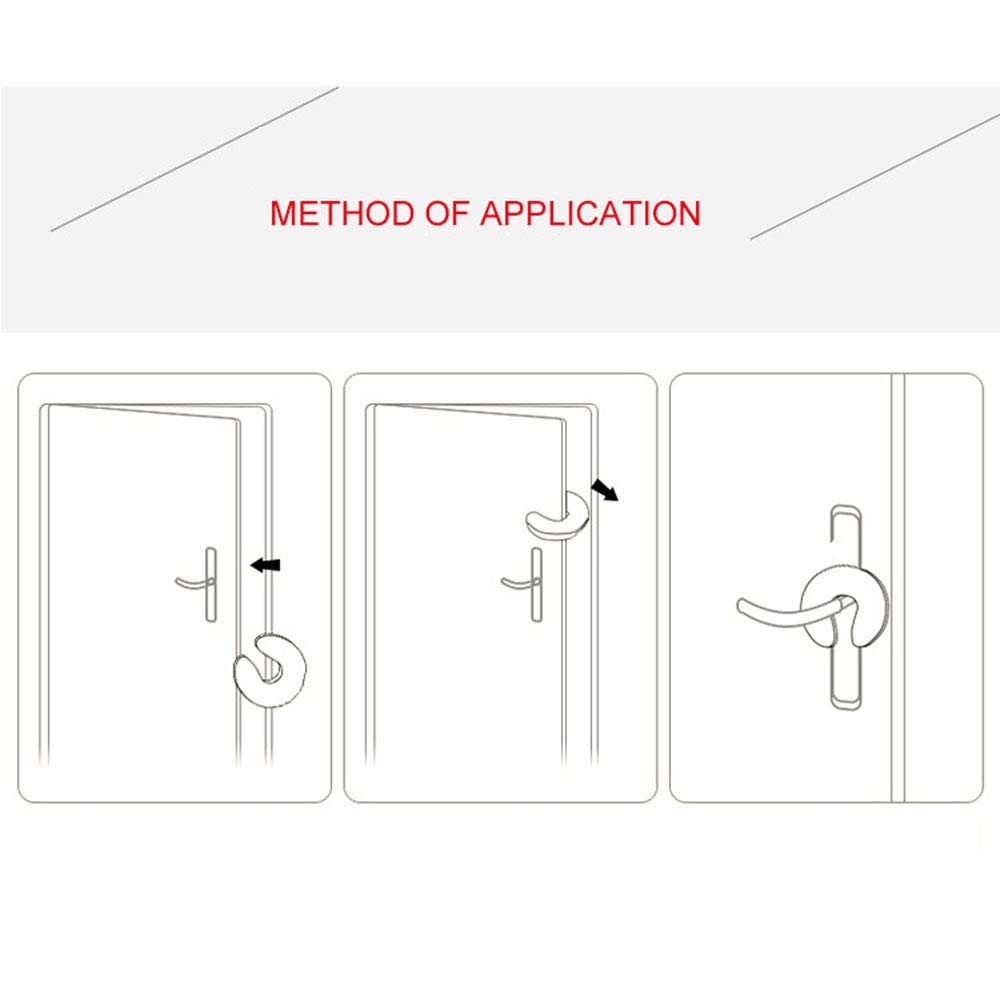 METHOD OF APPLICATION