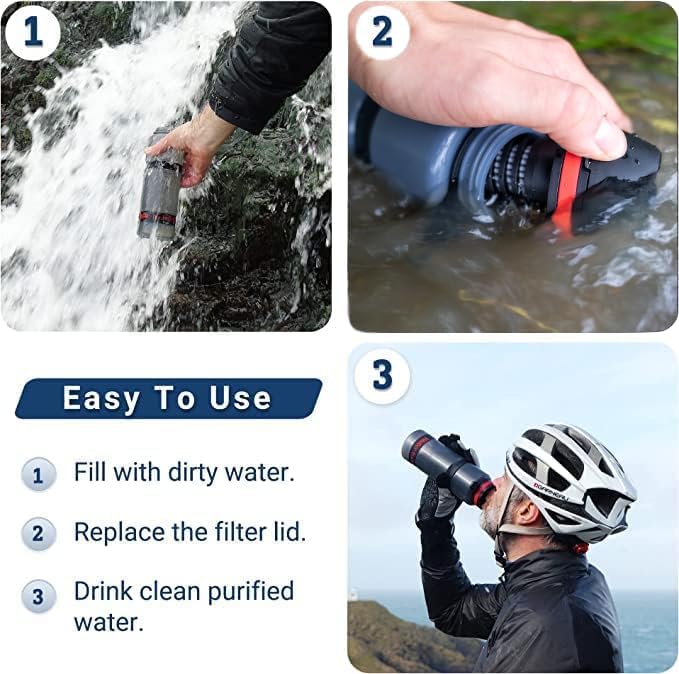 1

2

Easy To Use

1 Fill with dirty water.

2 Replace the filter lid.

3 Drink clean purified water.

3

GARNEAU