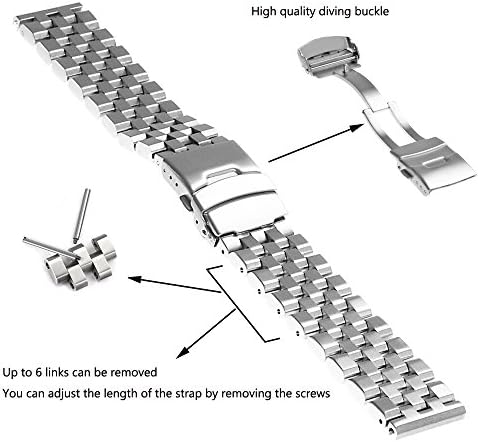 High quality diving buckle

Up to 6 links can be removed

You can adjust the length of the strap by removing the screws