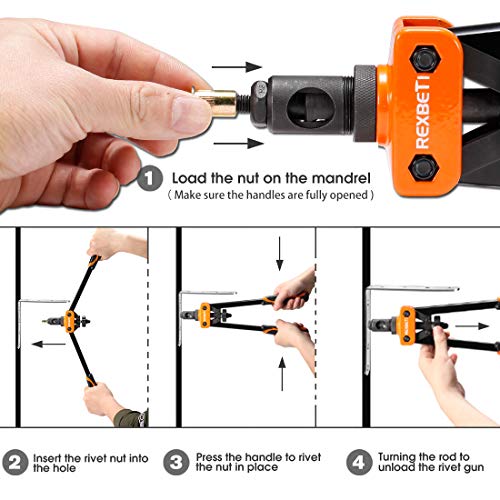 REXBETI

1 Load the nut on the mandrel
( Make sure the handles are fully opened )

2 Insert the rivet nut into the hole

3 Press the handle to rivet the nut in place

4 Turning the rod to unload the rivet gun