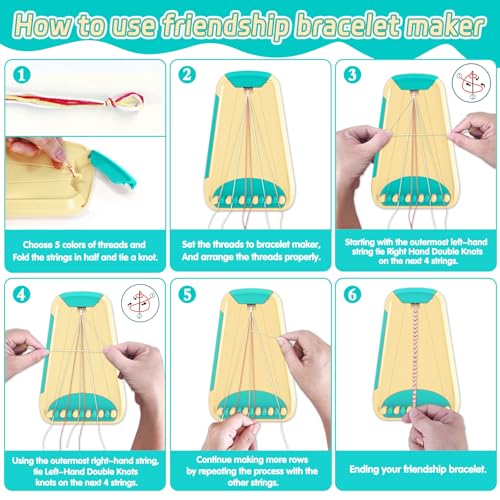 How to use friendship bracelet maker

1

Choose 5 colors of threads and Fold the strings in half and tie a knot.

2

Set the threads to bracelet maker, And arrange the threads properly.

3

① ②

Starting with the outermost left-hand string tie Right Hand Double Knots on the next 4 strings.

4

① ②

Using the outermost right-hand string, tie Left-Hand Double Knots knots on the next 4 strings.

5

Continue making more rows by repeating the process with the other strings.

6

Ending your friendship bracelet.