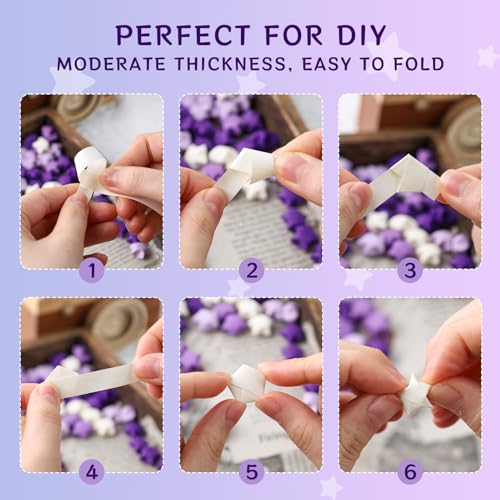 PERFECT FOR DIY
MODERATE THICKNESS, EASY TO FOLD

1
2
3
4
5
6