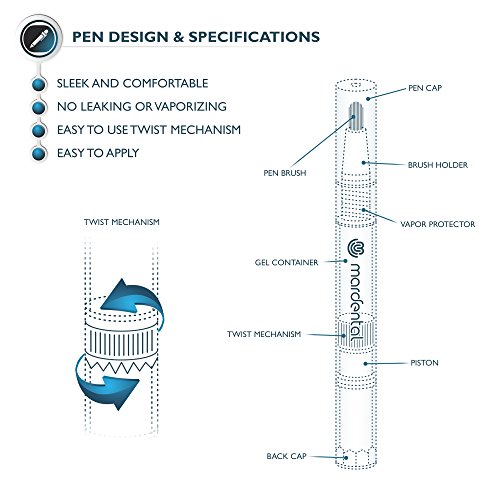 PEN DESIGN & SPECIFICATIONS

SLEEK AND COMFORTABLE
NO LEAKING OR VAPORIZING
EASY TO USE TWIST MECHANISM
EASY TO APPLY

TWIST MECHANISM

PEN CAP
PEN BRUSH
BRUSH HOLDER
VAPOR PROTECTOR
GEL CONTAINER
mardental
TWIST MECHANISM
PISTON
BACK CAP