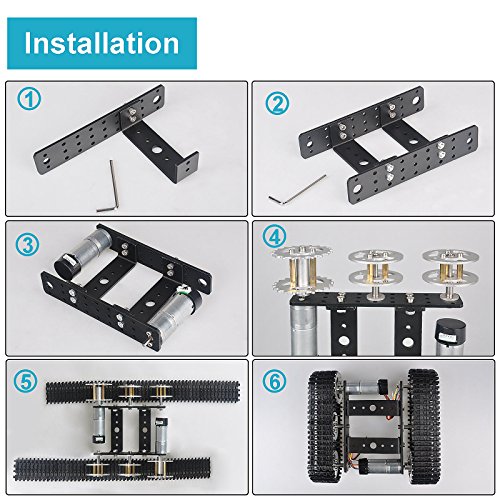 Installation

①

②

③

④

⑤

⑥