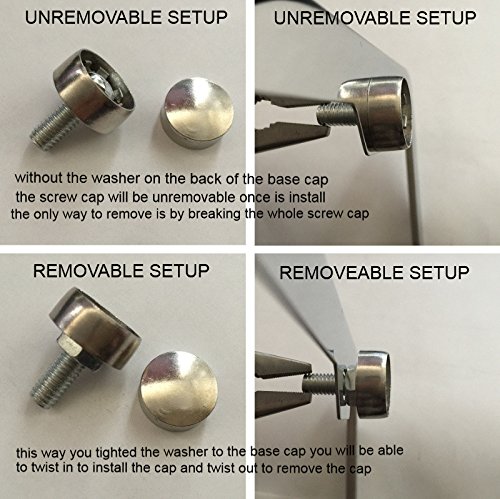 UNREMOVABLE SETUP

UNREMOVABLE SETUP

without the washer on the back of the base cap
the screw cap will be unremovable once is install
the only way to remove is by breaking the whole screw cap

REMOVABLE SETUP

REMOVEABLE SETUP

this way you tighted the washer to the base cap you will be able
to twist in to install the cap and twist out to remove the cap