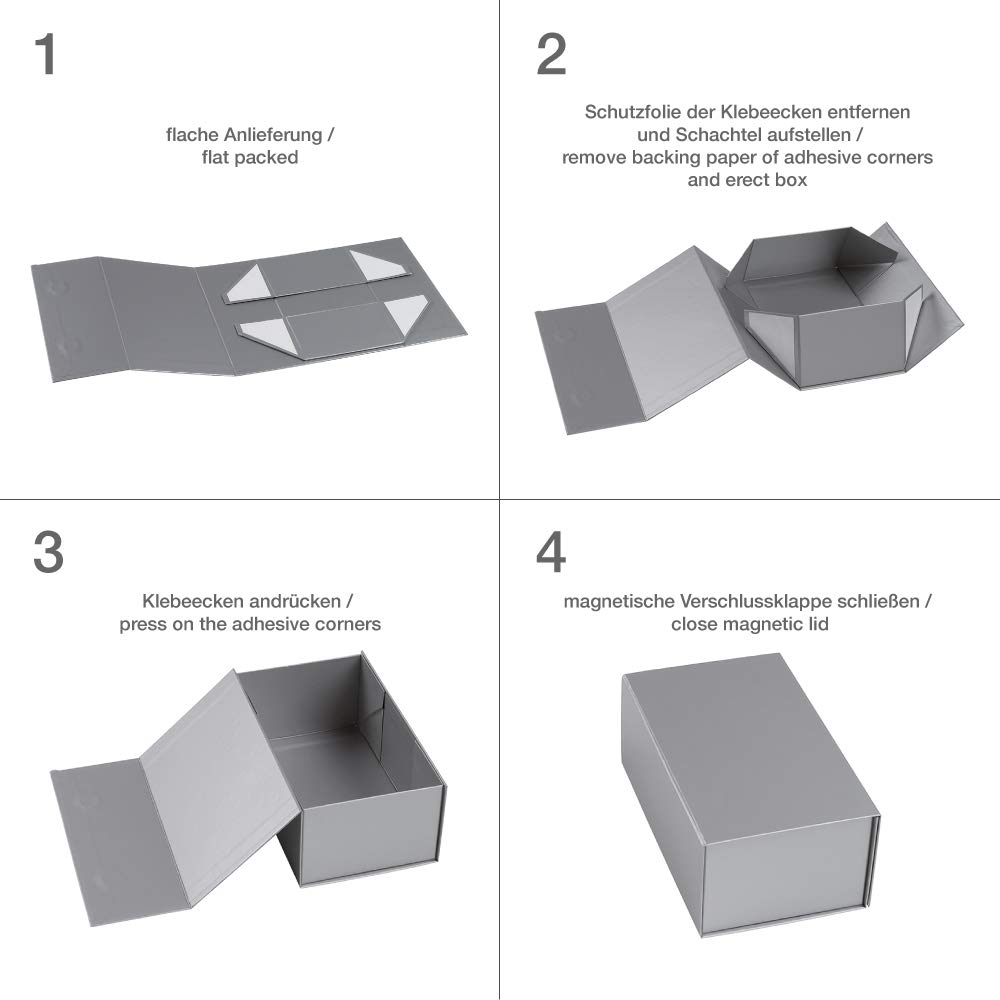 1

flache Anlieferung /
flat packed

2

Schutzfolie der Klebeecken entfernen
und Schachtel aufstellen /
remove backing paper of adhesive corners
and erect box

3

Klebeecken andrücken /
press on the adhesive corners

4

magnetische Verschlussklappe schließen /
close magnetic lid