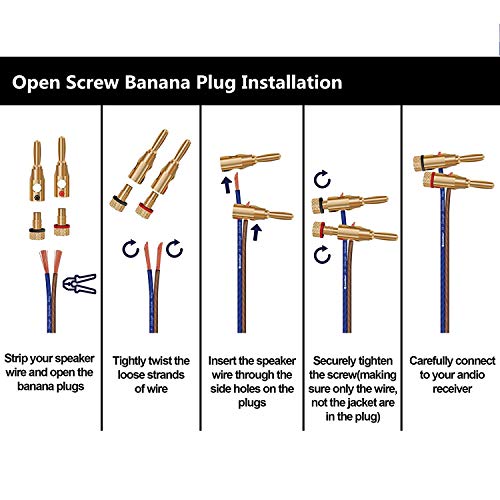 Open Screw Banana Plug Installation

Strip your speaker wire and open the banana plugs

Tightly twist the loose strands of wire

Insert the speaker wire through the side holes on the plugs

Securely tighten the screw(making sure only the wire, not the jacket are in the plug)

Carefully connect to your andio receiver