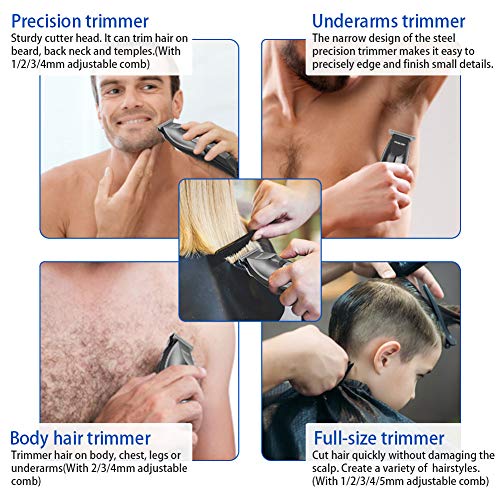 Precision trimmer
Sturdy cutter head. It can trim hair on beard, back neck and temples.(With 1/2/3/4mm adjustable comb)

Underarms trimmer
The narrow design of the steel precision trimmer makes it easy to precisely edge and finish small details.

Body hair trimmer
Trimmer hair on body, chest, legs or underarms(With 2/3/4mm adjustable comb)

Full-size trimmer
Cut hair quickly without damaging the scalp. Create a variety of hairstyles. (With 1/2/3/4/5mm adjustable comb)