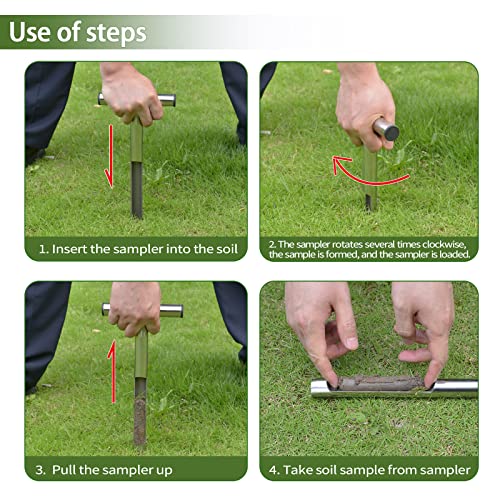 Use of steps

1. Insert the sampler into the soil

2. The sampler rotates several times clockwise, the sample is formed, and the sampler is loaded.

3. Pull the sampler up

4. Take soil sample from sampler