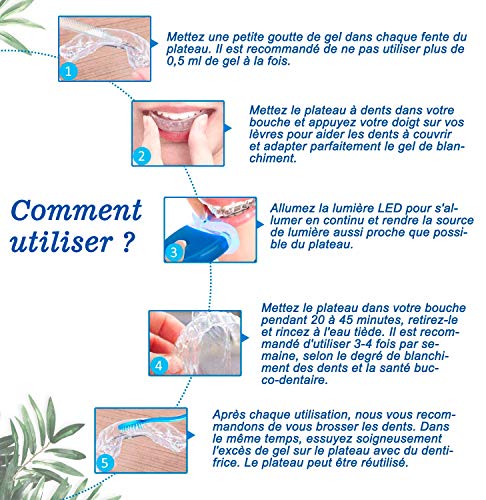 1

Mettez une petite goutte de gel dans chaque fente du plateau. Il est recommandé de ne pas utiliser plus de 0,5 ml de gel à la fois.

2

Mettez le plateau à dents dans votre bouche et appuyez votre doigt sur vos lèvres pour aider les dents à couvrir et adapter parfaitement le gel de blanchiment.

Comment utiliser ?

3

Allumez la lumière LED pour s'allumer en continu et rendre la source de lumière aussi proche que possible du plateau.

4

Mettez le plateau dans votre bouche pendant 20 à 45 minutes, retirez-le et rincez à l'eau tiède. Il est recommandé d'utiliser 3-4 fois par semaine, selon le degré de blanchiment des dents et la santé bucco-dentaire.

5

Après chaque utilisation, nous vous recommandons de vous brosser les dents. Dans le même temps, essuyez soigneusement l'excès de gel sur le plateau avec du dentifrice. Le plateau peut être réutilisé.