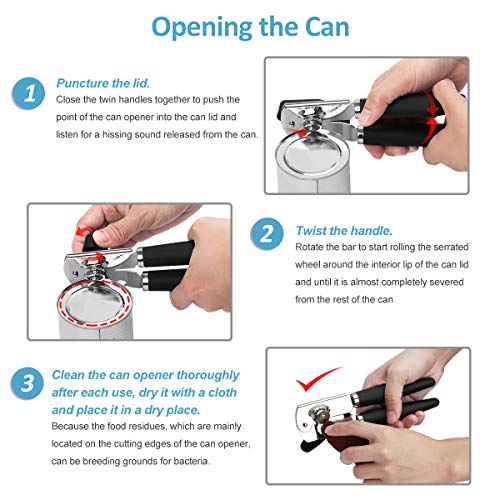 Opening the Can

1

Puncture the lid.

Close the twin handles together to push the point of the can opener into the can lid and listen for a hissing sound released from the can.

2

Twist the handle.

Rotate the bar to start rolling the serrated wheel around the interior lip of the can lid and until it is almost completely severed from the rest of the can

3

Clean the can opener thoroughly after each use, dry it with a cloth and place it in a dry place.

Because the food residues, which are mainly located on the cutting edges of the can opener, can be breeding grounds for bacteria.