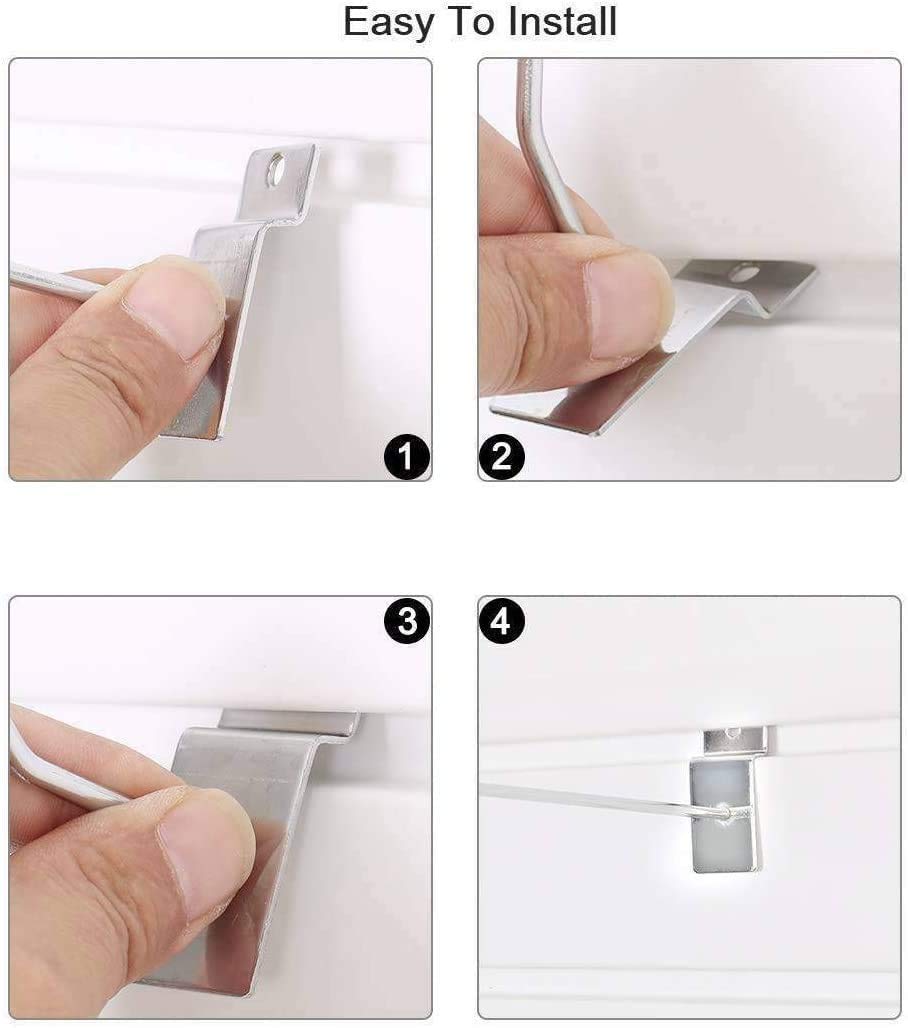 Easy To Install

1

2

3

4