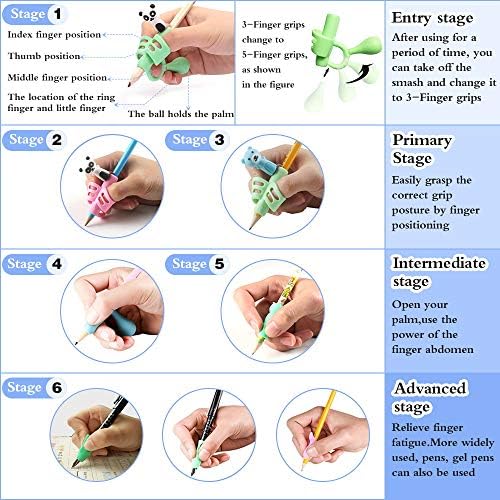 Stage 1

Index finger position

Thumb position

Middle finger position

The location of the ring finger and little finger

The ball holds the palm

3-Finger grips change to 5-Finger grips, as shown in the figure

Entry stage

After using for a period of time, you can take off the smash and change it to 3-Finger grips

Stage 2

Stage 3

Primary Stage

Easily grasp the correct grip posture by finger positioning

Stage 4

Stage 5

Intermediate stage

Open your palm,use the power of the finger abdomen

Stage 6

Advanced stage

Relieve finger fatigue.More widely used, pens, gel pens can also be used