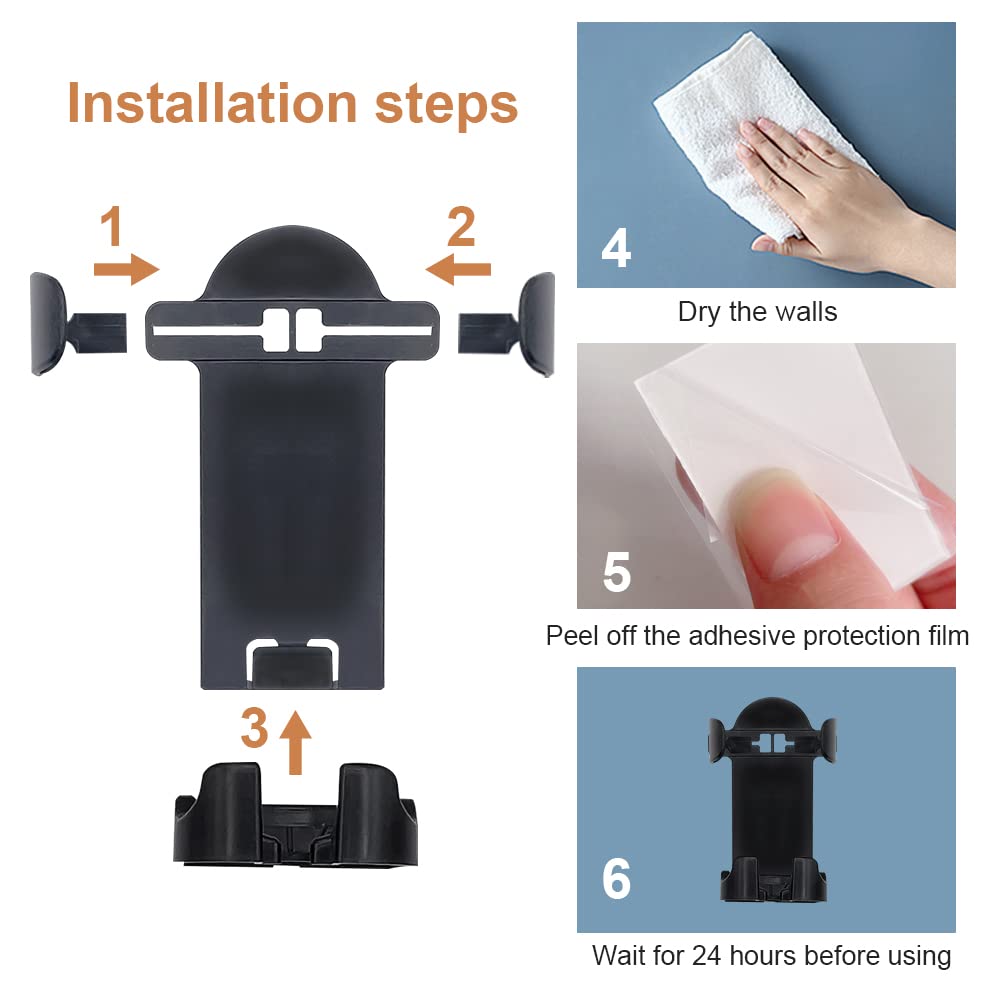 Installation steps

1

2

3

4

Dry the walls

5

Peel off the adhesive protection film

6

Wait for 24 hours before using