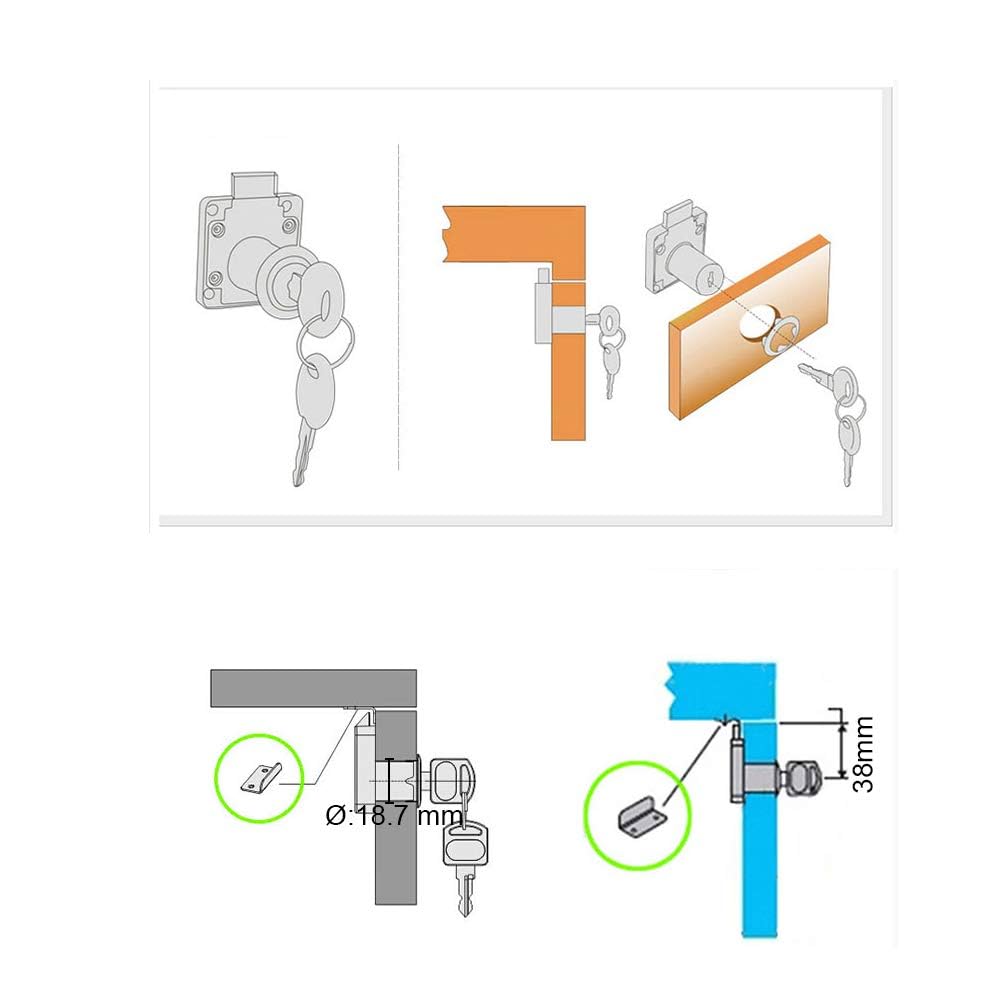 Ø:18.7 mm

38mm